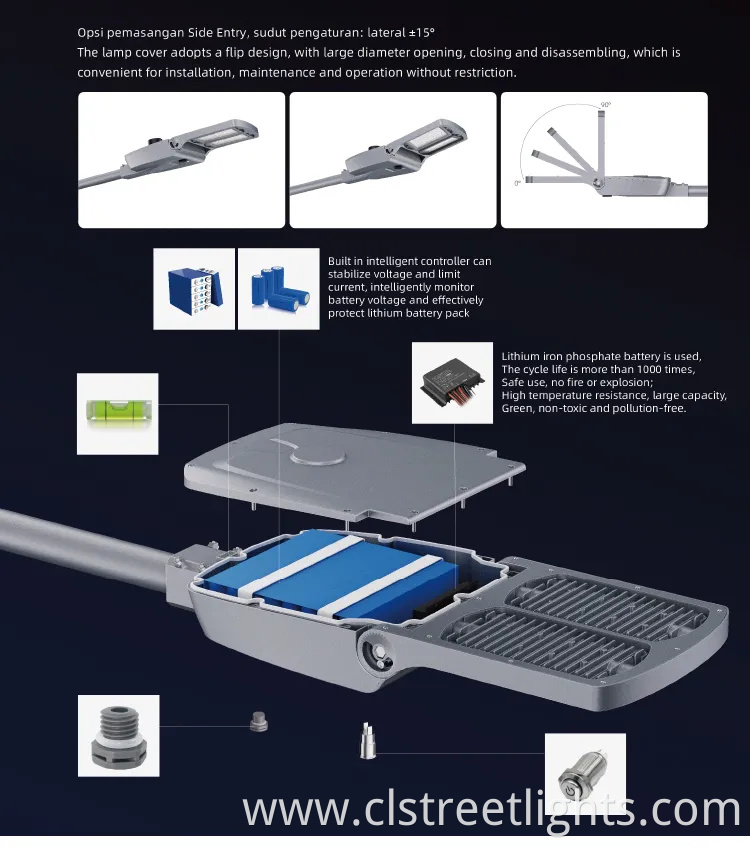 Opsi pemasangan Side Entry, sudut pengaturan: lateral ±15°
The lamp cover adopts a flip design, with large diameter opening, closing and disassembling, which is convenient for installation, maintenance and operation without restriction.

90°

0°

Built in intelligent controller can stabilize voltage and limit current, intelligently monitor battery voltage and effectively protect lithium battery pack

Lithium iron phosphate battery is used, The cycle life is more than 1000 times, Safe use, no fire or explosion; High temperature resistance, large capacity, Green, non-toxic and pollution-free.

www.clstreetlights.com